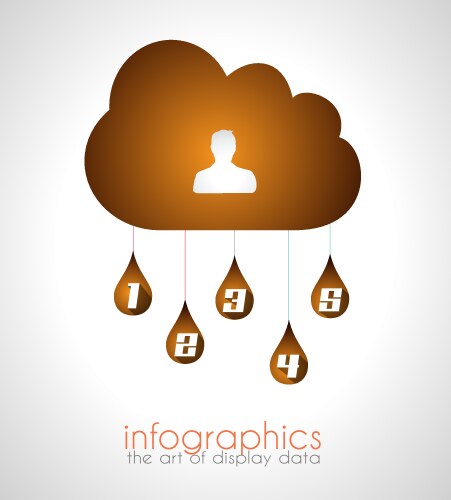 1
2
3
4
5

infographics
the art of display data