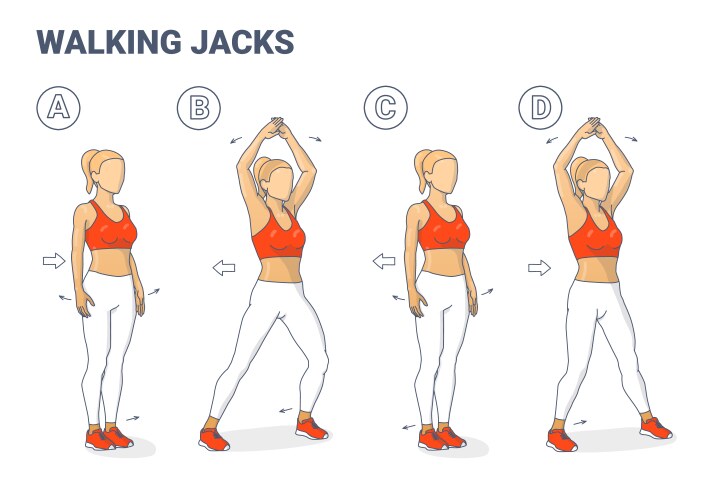 WALKING JACKS

A

B

C

D