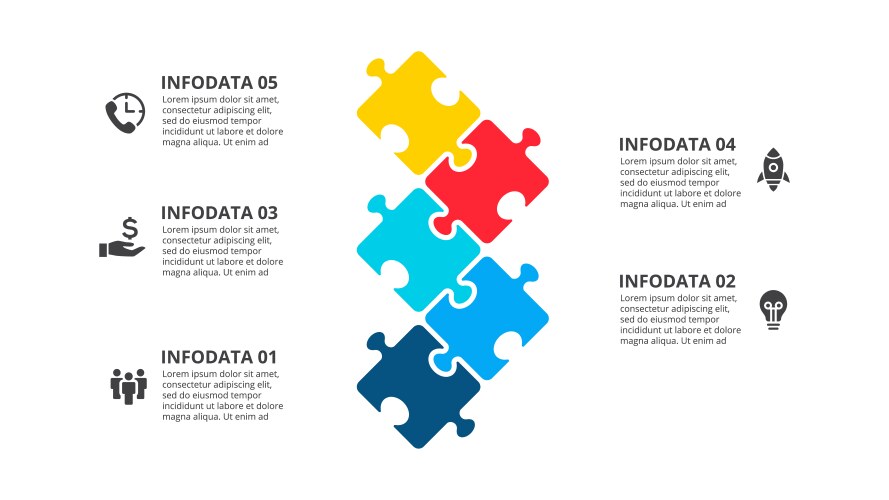 INFODATA 05
Lorem ipsum dolor sit amet, consectetur adipiscing elit, sed do eiusmod tempor incididunt ut labore et dolore magna aliqua. Ut enim ad

INFODATA 03
Lorem ipsum dolor sit amet, consectetur adipiscing elit, sed do eiusmod tempor incididunt ut labore et dolore magna aliqua. Ut enim ad

INFODATA 01
Lorem ipsum dolor sit amet, consectetur adipiscing elit, sed do eiusmod tempor incididunt ut labore et dolore magna aliqua. Ut enim ad

INFODATA 04
Lorem ipsum dolor sit amet, consectetur adipiscing elit, sed do eiusmod tempor incididunt ut labore et dolore magna aliqua. Ut enim ad

INFODATA 02
Lorem ipsum dolor sit amet, consectetur adipiscing elit, sed do eiusmod tempor incididunt ut labore et dolore magna aliqua. Ut enim ad