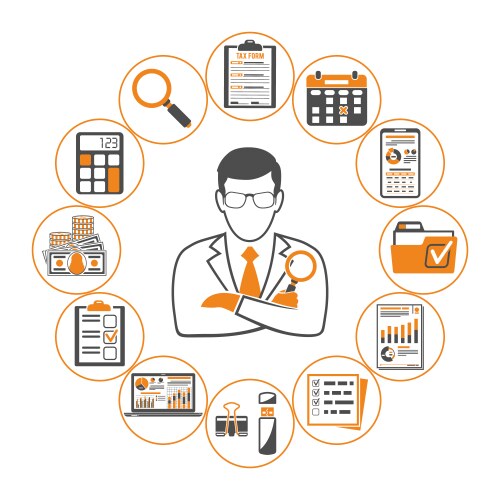 TAX FORM

123