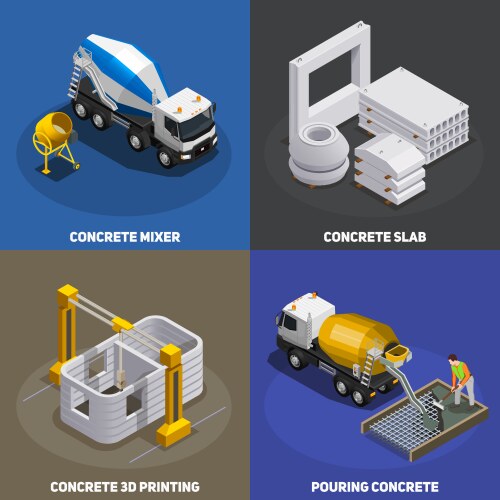 CONCRETE MIXER

CONCRETE SLAB

CONCRETE 3D PRINTING

POURING CONCRETE