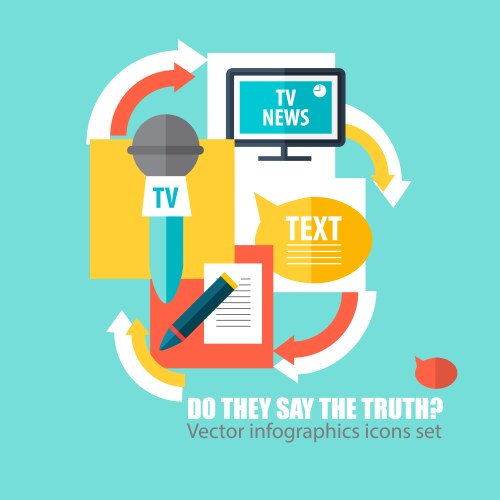 TV NEWS

TV

TEXT

DO THEY SAY THE TRUTH?
Vector infographics icons set