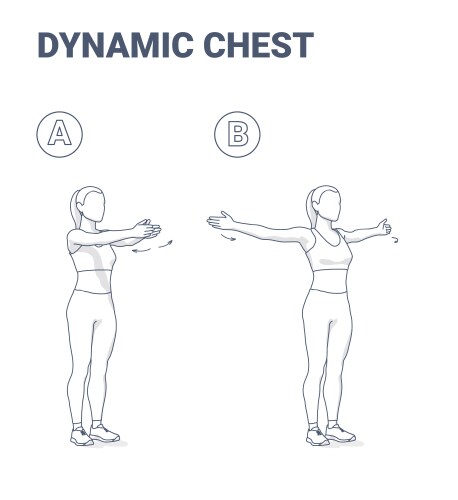 DYNAMIC CHEST

A

B