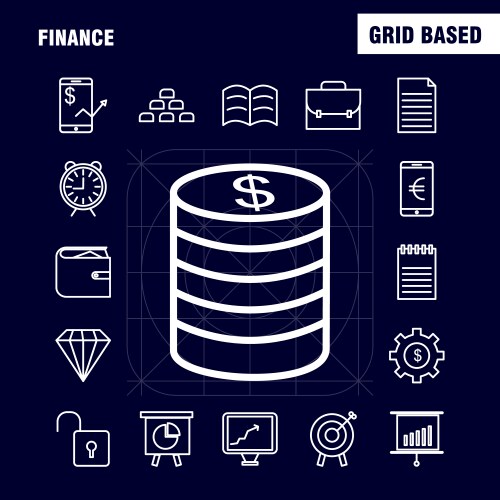 FINANCE

GRID BASED

$

$

€

$