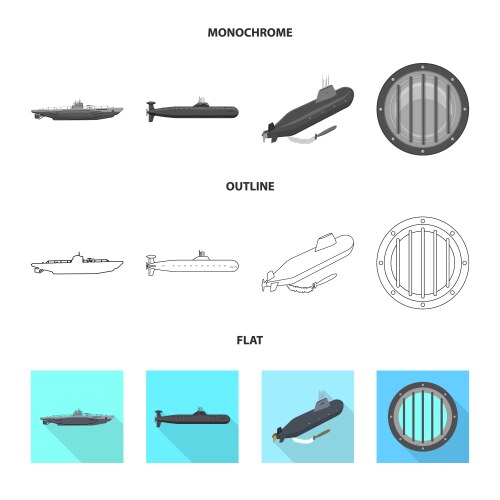 MONOCHROME

OUTLINE

FLAT