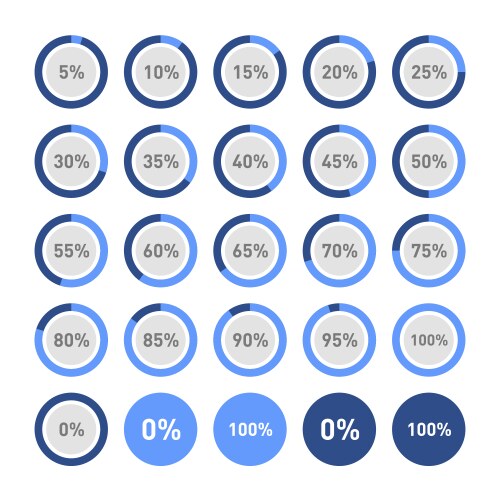 5% 10% 15% 20% 25%

30% 35% 40% 45% 50%

55% 60% 65% 70% 75%

80% 85% 90% 95% 100%

0% 0% 100% 0% 100%