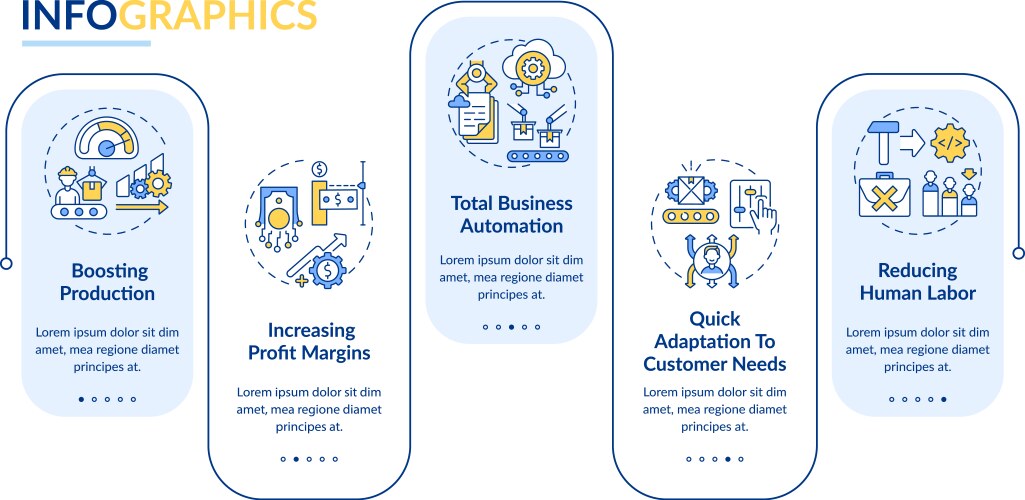 INFOGRAPHICS

Boosting Production

Lorem ipsum dolor sit dim amet, mea regione diamet principes at.

Increasing Profit Margins

Lorem ipsum dolor sit dim amet, mea regione diamet principes at.

Total Business Automation

Lorem ipsum dolor sit dim amet, mea regione diamet principes at.

Quick Adaptation To Customer Needs

Lorem ipsum dolor sit dim amet, mea regione diamet principes at.

Reducing Human Labor

Lorem ipsum dolor sit dim amet, mea regione diamet principes at.