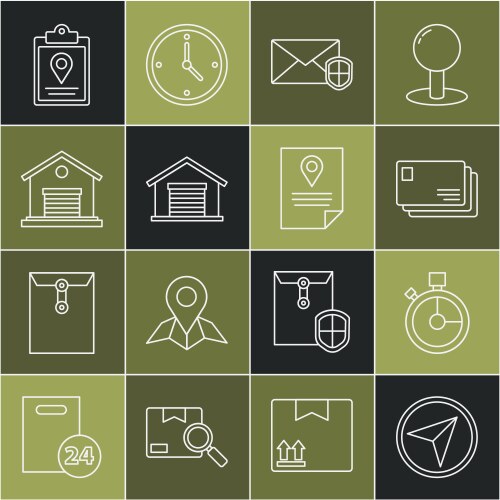 24