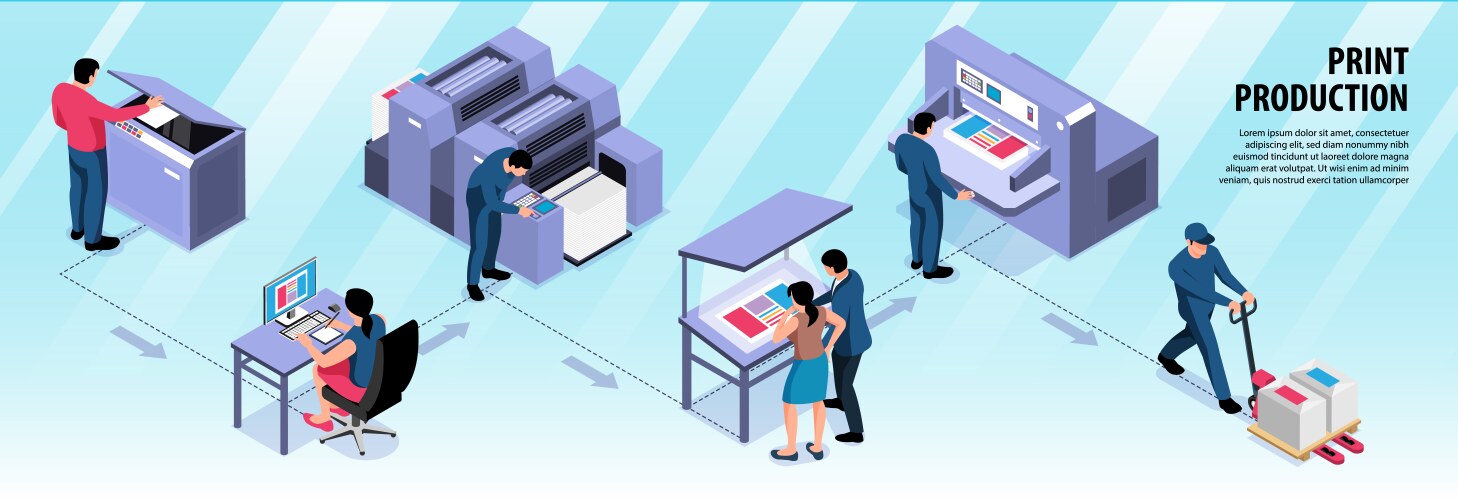 PRINT PRODUCTION

Lorem ipsum dolor sit amet, consectetuer adipiscing elit, sed diam nonummy nibh euismod tincidunt ut laoreet dolore magna aliquam erat volutpat. Ut wisi enim ad minim veniam, quis nostrud exerci tation ullamcorper