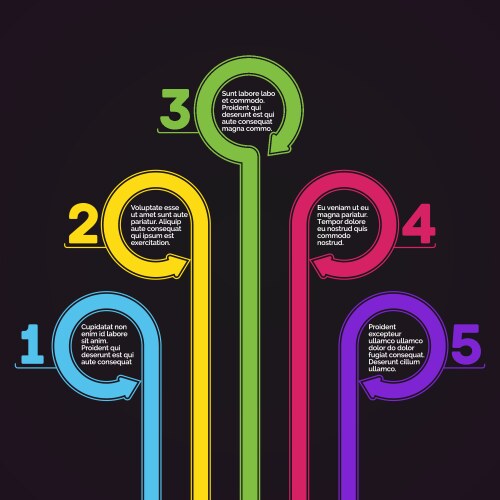 1
Cupidatat non enim id labore sit anim. Proident qui deserunt est qui aute consequat

2
Voluptate esse ut amet sunt aute pariatur. Aliquip aute consequat qui ipsum est exercitation.

3
Sunt labore labo et commodo. Proident qui deserunt est qui aute consequat magna commo.

4
Eu veniam ut eu magna pariatur. Tempor dolore eu nostrud quis commodo nostrud.

5
Proident excepteur ullamco ullamco dolor do dolor fugiat consequat. Deserunt cillum ullamco.