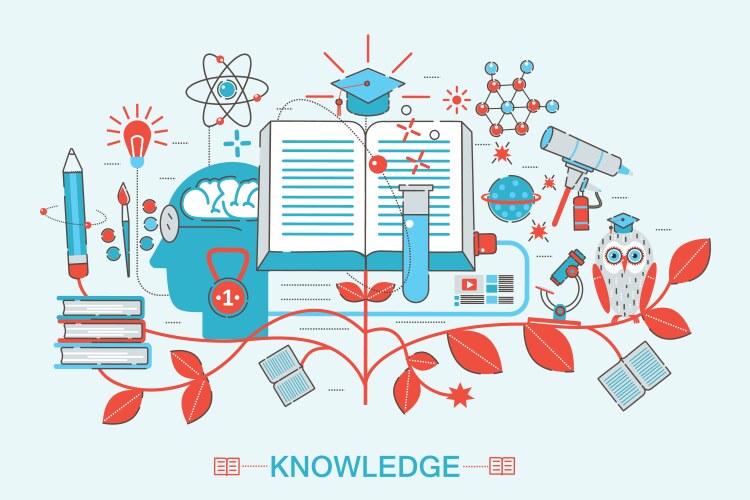 1

KNOWLEDGE