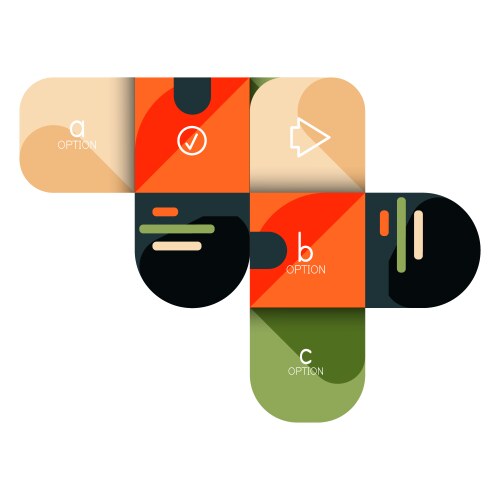 a
OPTION

b
OPTION

c
OPTION