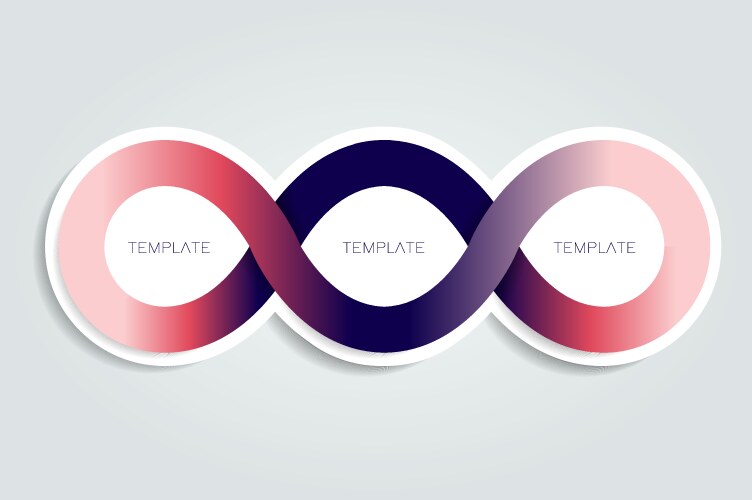 TEMPLATE

TEMPLATE

TEMPLATE