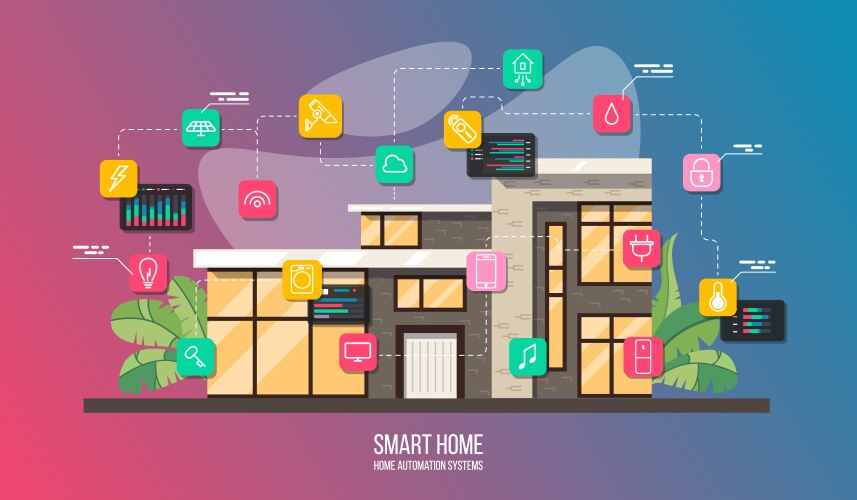 SMART HOME
HOME AUTOMATION SYSTEMS