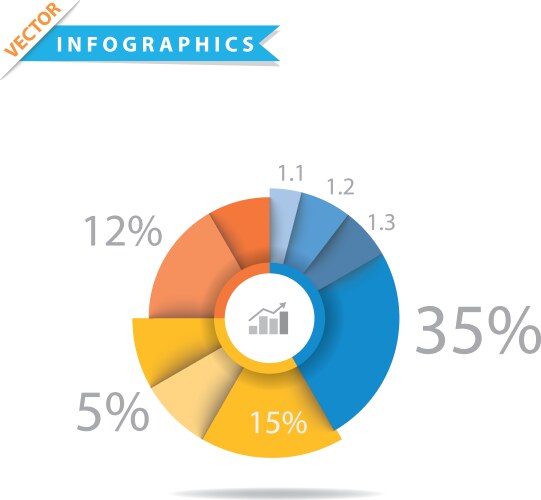 VECTOR
INFOGRAPHICS

1.1
1.2
1.3
12%
35%
5%
15%