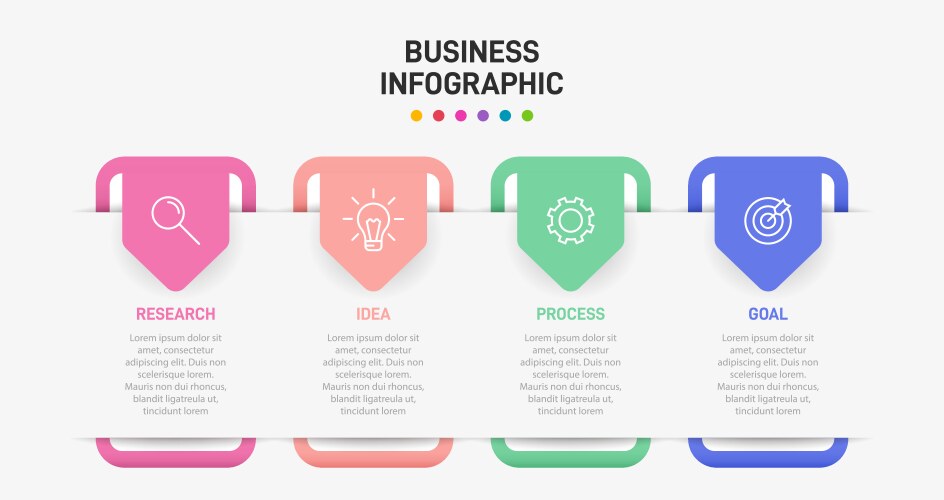 BUSINESS INFOGRAPHIC

RESEARCH

Lorem ipsum dolor sit amet, consectetur adipiscing elit. Duis non scelerisque lorem. Mauris non dui rhoncus, blandit ligatreula ut, tincidunt lorem

IDEA

Lorem ipsum dolor sit amet, consectetur adipiscing elit. Duis non scelerisque lorem. Mauris non dui rhoncus, blandit ligatreula ut, tincidunt lorem

PROCESS

Lorem ipsum dolor sit amet, consectetur adipiscing elit. Duis non scelerisque lorem. Mauris non dui rhoncus, blandit ligatreula ut, tincidunt lorem

GOAL

Lorem ipsum dolor sit amet, consectetur adipiscing elit. Duis non scelerisque lorem. Mauris non dui rhoncus, blandit ligatreula ut, tincidunt lorem