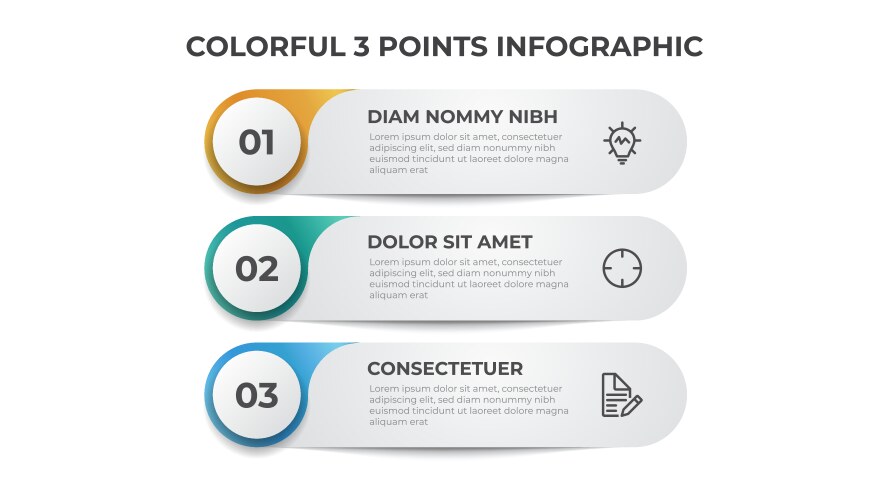 COLORFUL 3 POINTS INFOGRAPHIC

01

DIAM NOMMY NIBH

Lorem ipsum dolor sit amet, consectetuer adipiscing elit, sed diam nonummy nibh euismod tincidunt ut laoreet dolore magna aliquam erat

02

DOLOR SIT AMET

Lorem ipsum dolor sit amet, consectetuer adipiscing elit, sed diam nonummy nibh euismod tincidunt ut laoreet dolore magna aliquam erat

03

CONSECTETUER

Lorem ipsum dolor sit amet, consectetuer adipiscing elit, sed diam nonummy nibh euismod tincidunt ut laoreet dolore magna aliquam erat