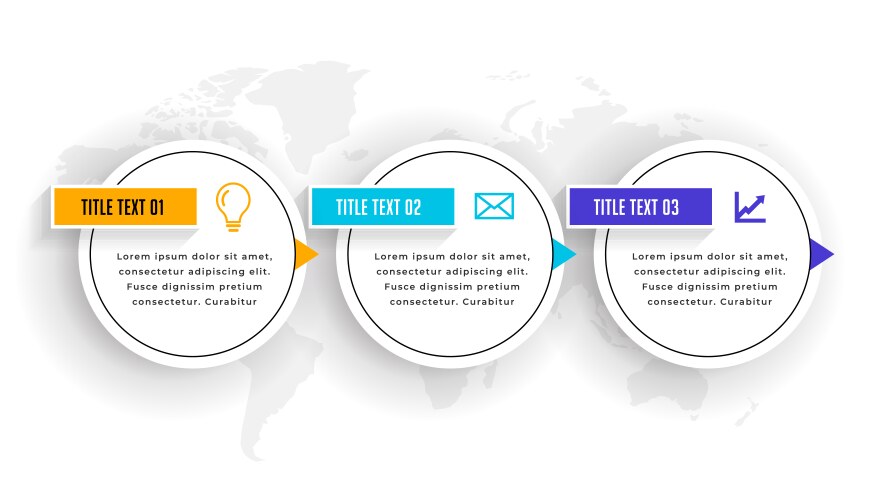 TITLE TEXT 01

Lorem ipsum dolor sit amet, consectetur adipiscing elit. Fusce dignissim pretium consectetur. Curabitur

TITLE TEXT 02

Lorem ipsum dolor sit amet, consectetur adipiscing elit. Fusce dignissim pretium consectetur. Curabitur

TITLE TEXT 03

Lorem ipsum dolor sit amet, consectetur adipiscing elit. Fusce dignissim pretium consectetur. Curabitur