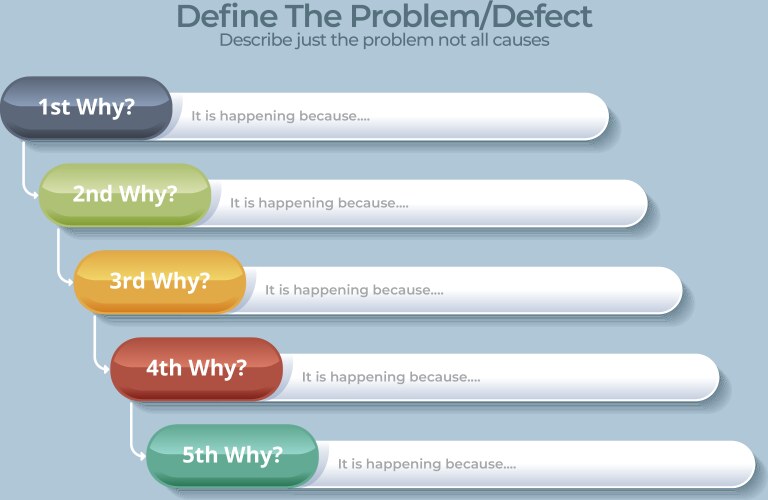 Define The Problem/Defect
Describe just the problem not all causes

1st Why? It is happening because....

2nd Why? It is happening because....

3rd Why? It is happening because....

4th Why? It is happening because....

5th Why? It is happening because....