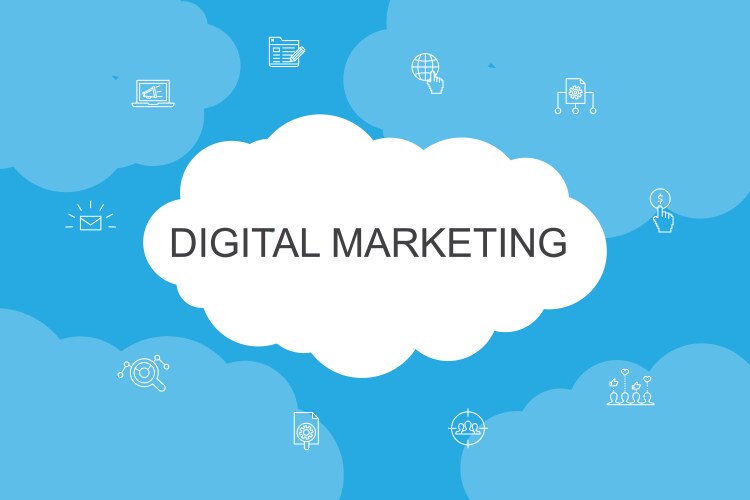 DIGITAL MARKETING