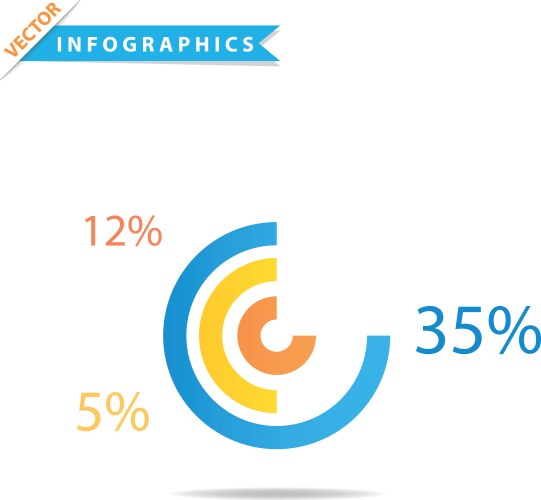 VECTOR
INFOGRAPHICS

12%

35%

5%