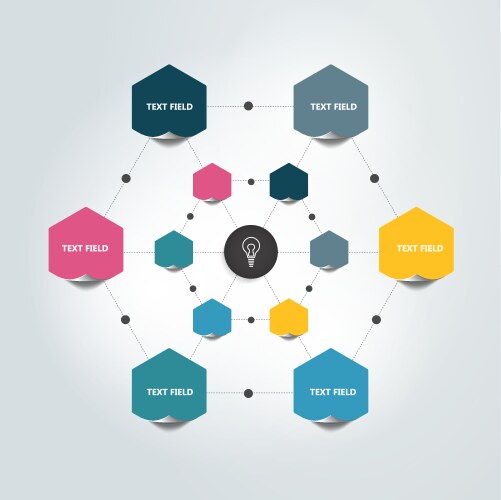 TEXT FIELD

TEXT FIELD

TEXT FIELD

TEXT FIELD

TEXT FIELD

TEXT FIELD