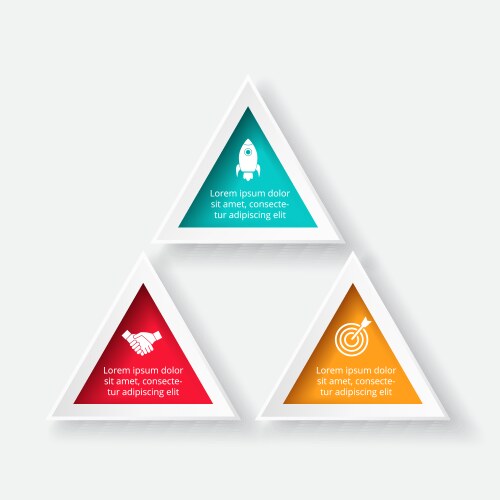 Lorem ipsum dolor sit amet, consectetur adipiscing elit

Lorem ipsum dolor sit amet, consectetur adipiscing elit

Lorem ipsum dolor sit amet, consectetur adipiscing elit