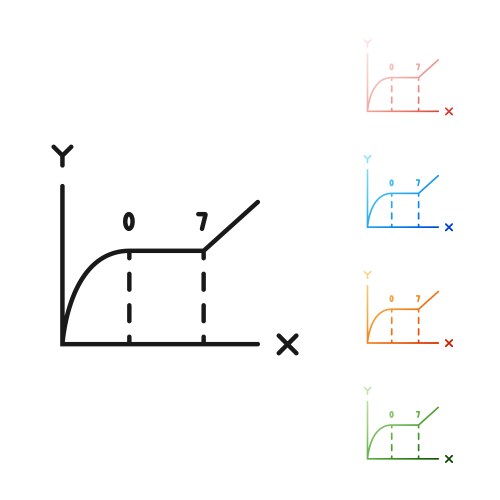 Y
0
7
X

Y
0
7
X

Y
0
7
X

Y
0
7
X

Y
0
7
X