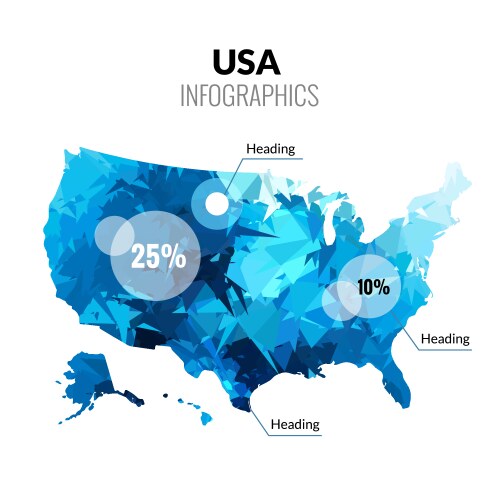 USA
INFOGRAPHICS

Heading

25%

10%

Heading

Heading