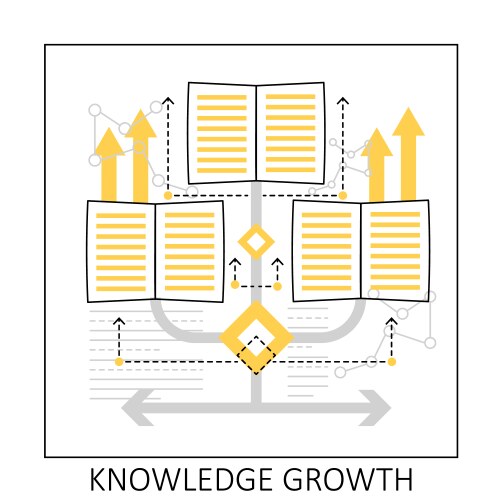 KNOWLEDGE GROWTH