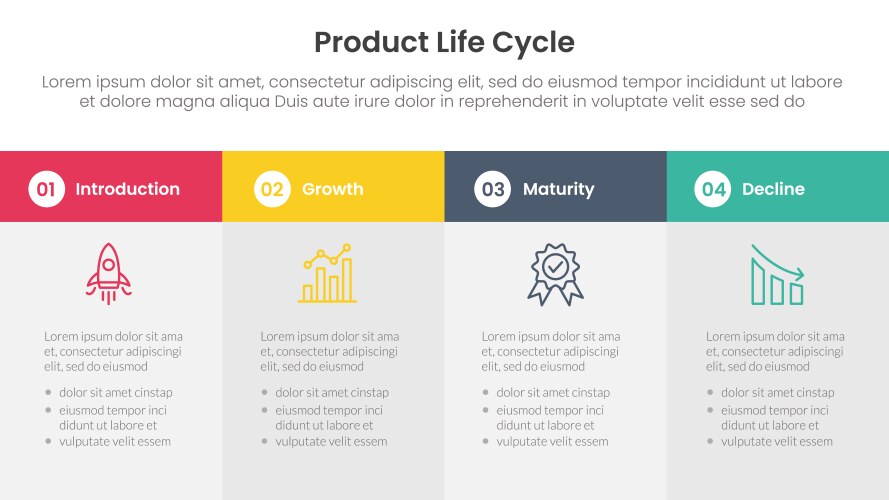 Product Life Cycle

Lorem ipsum dolor sit amet, consectetur adipiscing elit, sed do eiusmod tempor incididunt ut labore et dolore magna aliqua Duis aute irure dolor in reprehenderit in voluptate velit esse sed do

01 Introduction

Lorem ipsum dolor sit ama et, consectetur adipiscingi elit, sed do eiusmod

- dolor sit amet cinstap
- eiusmod tempor inci didunt ut labore et
- vulputate velit essem

02 Growth

Lorem ipsum dolor sit ama et, consectetur adipiscingi elit, sed do eiusmod

- dolor sit amet cinstap
- eiusmod tempor inci didunt ut labore et
- vulputate velit essem

03 Maturity

Lorem ipsum dolor sit ama et, consectetur adipiscingi elit, sed do eiusmod

- dolor sit amet cinstap
- eiusmod tempor inci didunt ut labore et
- vulputate velit essem

04 Decline

Lorem ipsum dolor sit ama et, consectetur adipiscingi elit, sed do eiusmod

- dolor sit amet cinstap
- eiusmod tempor inci didunt ut labore et
- vulputate velit essem