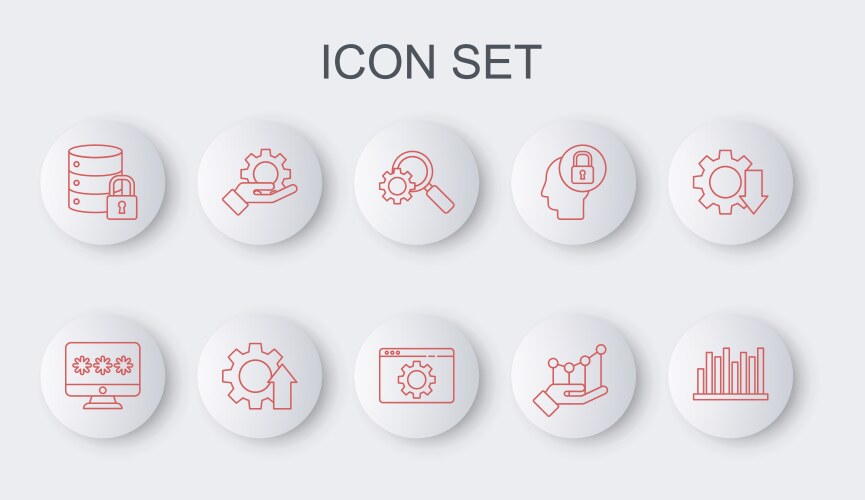 ICON SET