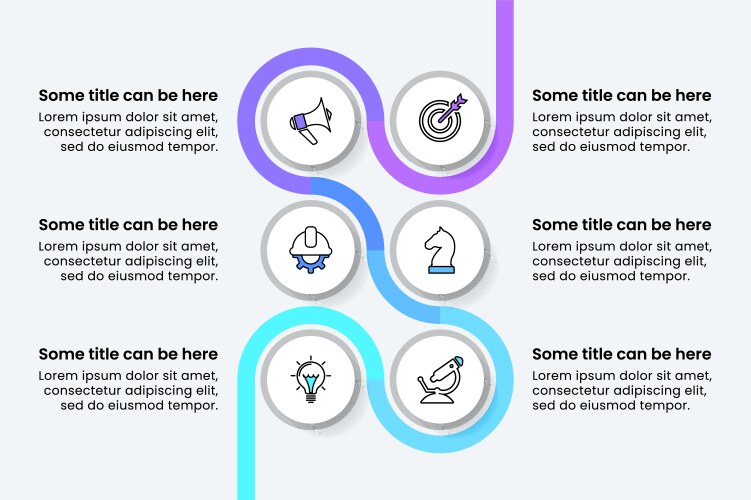 Some title can be here
Lorem ipsum dolor sit amet, consectetur adipiscing elit, sed do eiusmod tempor.

Some title can be here
Lorem ipsum dolor sit amet, consectetur adipiscing elit, sed do eiusmod tempor.

Some title can be here
Lorem ipsum dolor sit amet, consectetur adipiscing elit, sed do eiusmod tempor.

Some title can be here
Lorem ipsum dolor sit amet, consectetur adipiscing elit, sed do eiusmod tempor.

Some title can be here
Lorem ipsum dolor sit amet, consectetur adipiscing elit, sed do eiusmod tempor.

Some title can be here
Lorem ipsum dolor sit amet, consectetur adipiscing elit, sed do eiusmod tempor.