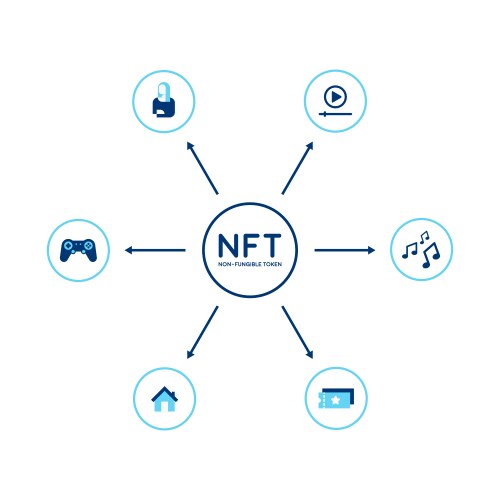 NFT
NON-FUNGIBLE TOKEN