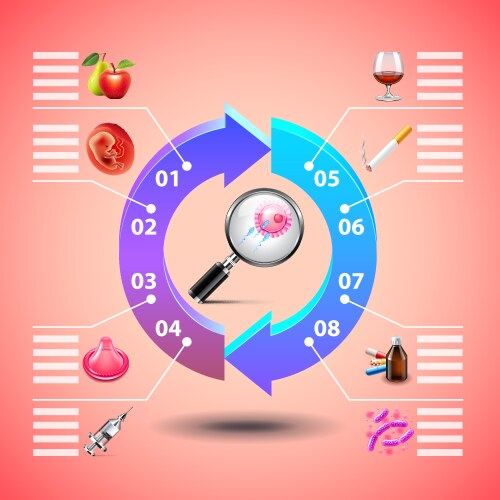 01
02
03
04
05
06
07
08