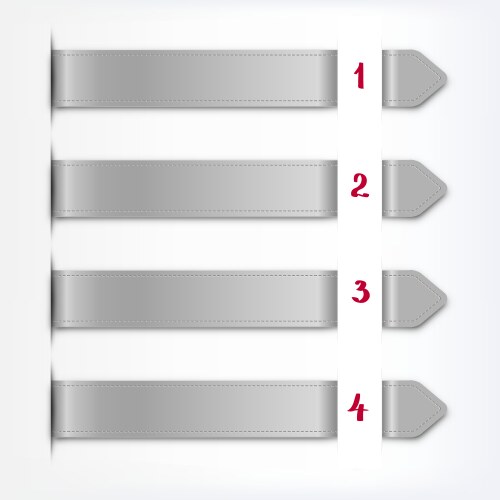 1

2

3

4