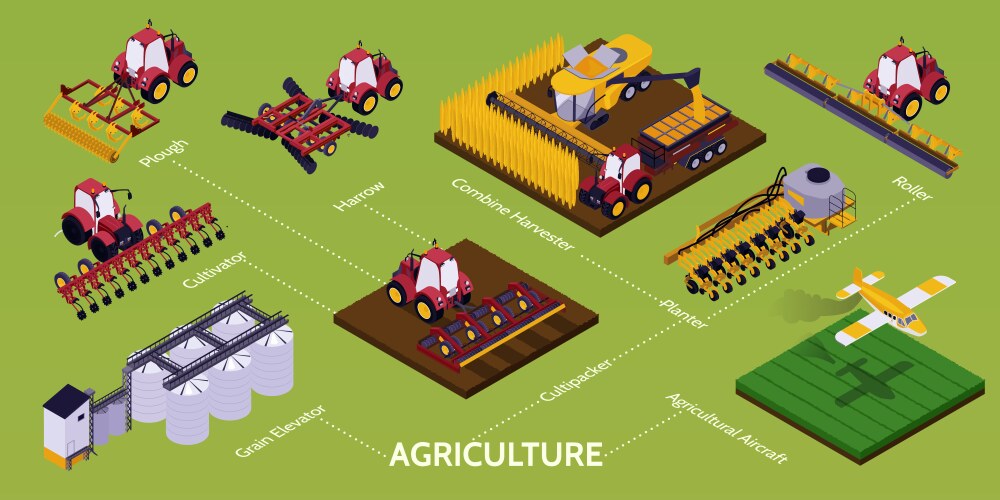 Plough

Harrow

Combine Harvester

Roller

Cultivator

Planter

Cultipacker

Grain Elevator

Agricultural Aircraft

AGRICULTURE