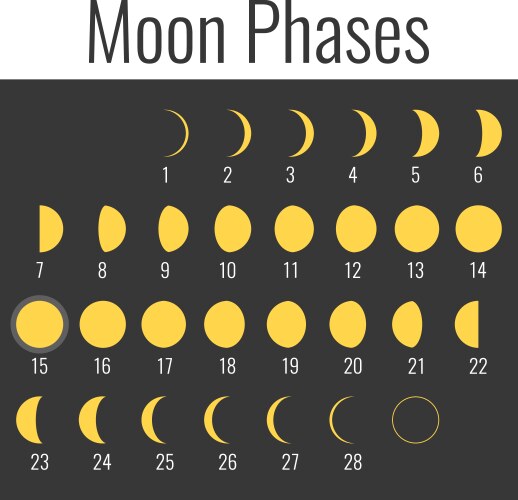 Moon Phases

1 2 3 4 5 6

7 8 9 10 11 12 13 14

15 16 17 18 19 20 21 22

23 24 25 26 27 28