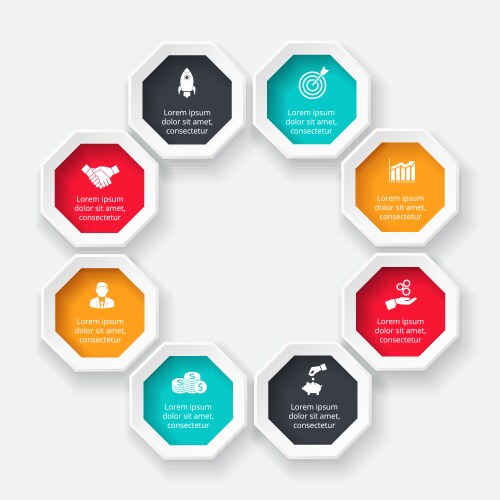 Lorem ipsum dolor sit amet, consectetur

Lorem ipsum dolor sit amet, consectetur

Lorem ipsum dolor sit amet, consectetur

Lorem ipsum dolor sit amet, consectetur

Lorem ipsum dolor sit amet, consectetur

Lorem ipsum dolor sit amet, consectetur

Lorem ipsum dolor sit amet, consectetur

Lorem ipsum dolor sit amet, consectetur