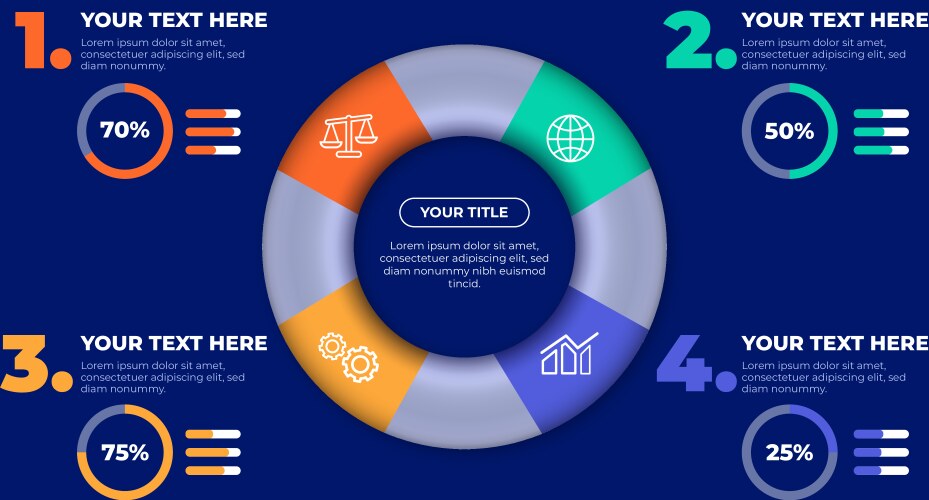 1.

YOUR TEXT HERE

Lorem ipsum dolor sit amet, consectetuer adipiscing elit, sed diam nonummy.

70%

2.

YOUR TEXT HERE

Lorem ipsum dolor sit amet, consectetuer adipiscing elit, sed diam nonummy.

50%

YOUR TITLE

Lorem ipsum dolor sit amet, consectetuer adipiscing elit, sed diam nonummy nibh euismod tincid.

3.

YOUR TEXT HERE

Lorem ipsum dolor sit amet, consectetuer adipiscing elit, sed diam nonummy.

75%

4.

YOUR TEXT HERE

Lorem ipsum dolor sit amet, consectetuer adipiscing elit, sed diam nonummy.

25%