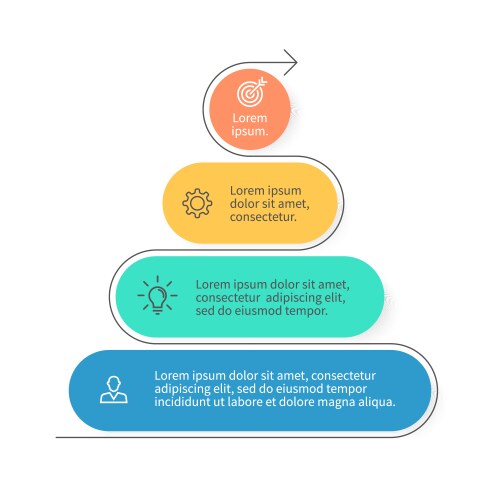 Lorem ipsum.

Lorem ipsum dolor sit amet, consectetur.

Lorem ipsum dolor sit amet, consectetur adipiscing elit, sed do eiusmod tempor.

Lorem ipsum dolor sit amet, consectetur adipiscing elit, sed do eiusmod tempor incididunt ut labore et dolore magna aliqua.