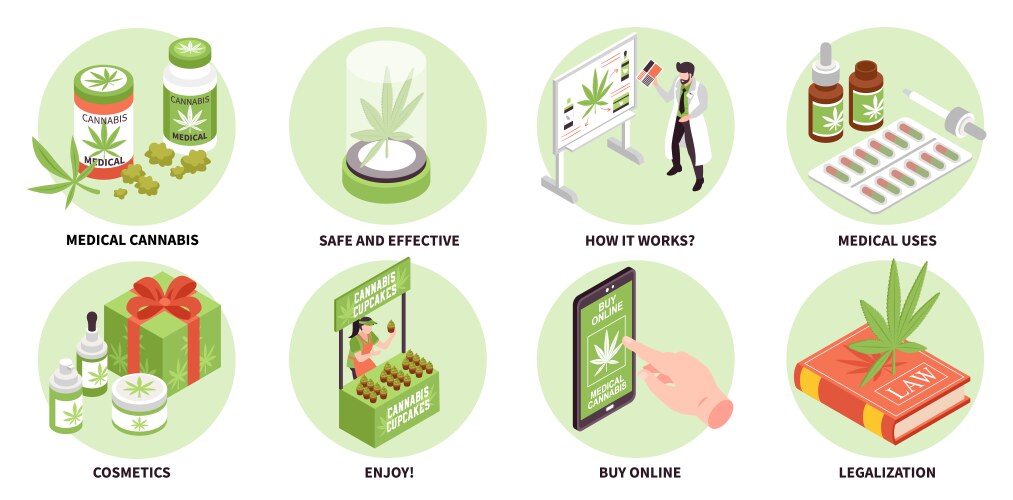 CANNABIS
MEDICAL
CANNABIS
MEDICAL CANNABIS

SAFE AND EFFECTIVE

HOW IT WORKS?

MEDICAL USES

COSMETICS

CANNABIS CUPCAKES
CANNABIS CUPCAKES
ENJOY!

BUY ONLINE
MEDICAL CANNABIS
BUY ONLINE

LAW
LEGALIZATION