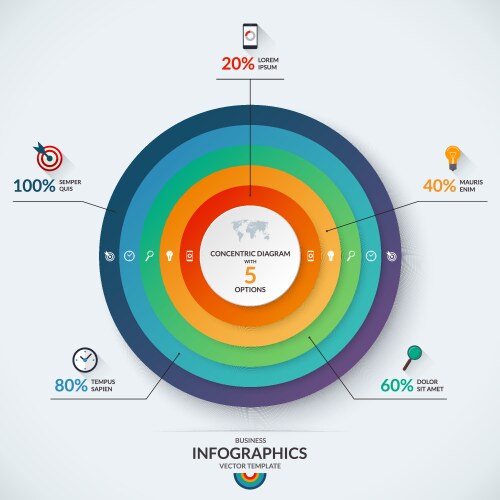 20% LOREM IPSUM

100% SEMPER QUIS

40% MAURIS ENIM

CONCENTRIC DIAGRAM WITH 5 OPTIONS

80% TEMPUS SAPIEN

60% DOLOR SIT AMET

BUSINESS
INFOGRAPHICS
VECTOR TEMPLATE