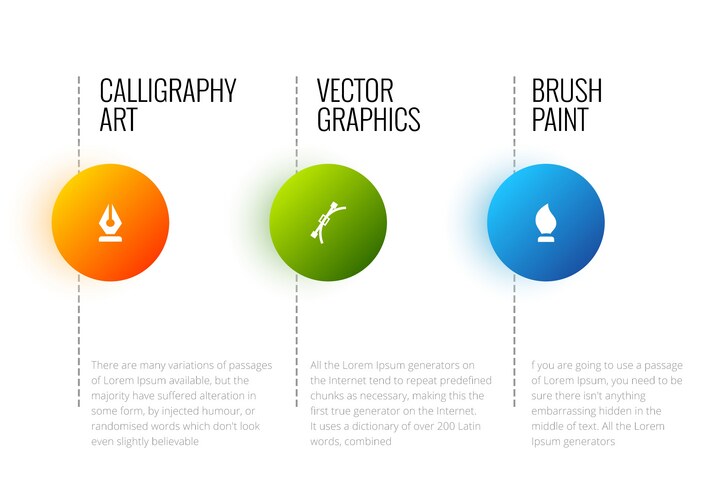 CALLIGRAPHY ART

There are many variations of passages of Lorem Ipsum available, but the majority have suffered alteration in some form, by injected humour, or randomised words which don't look even slightly believable

VECTOR GRAPHICS

All the Lorem Ipsum generators on the Internet tend to repeat predefined chunks as necessary, making this the first true generator on the Internet. It uses a dictionary of over 200 Latin words, combined

BRUSH PAINT

f you are going to use a passage of Lorem Ipsum, you need to be sure there isn't anything embarrassing hidden in the middle of text. All the Lorem Ipsum generators