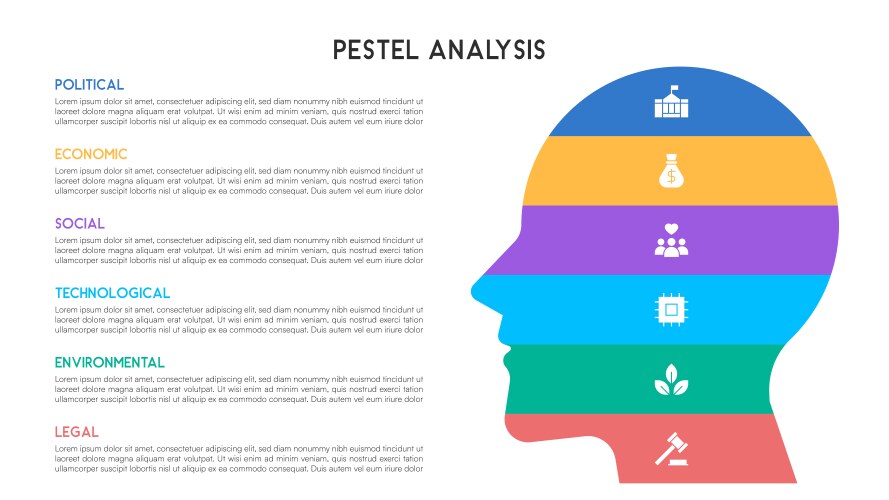 PESTEL ANALYSIS

POLITICAL

Lorem ipsum dolor sit amet, consectetuer adipiscing elit, sed diam nonummy nibh euismod tincidunt ut laoreet dolore magna aliquam erat volutpat. Ut wisi enim ad minim veniam, quis nostrud exerci tation ullamcorper suscipit lobortis nisl ut aliquip ex ea commodo consequat. Duis autem vel eum iriure dolor

ECONOMIC

Lorem ipsum dolor sit amet, consectetuer adipiscing elit, sed diam nonummy nibh euismod tincidunt ut laoreet dolore magna aliquam erat volutpat. Ut wisi enim ad minim veniam, quis nostrud exerci tation ullamcorper suscipit lobortis nisl ut aliquip ex ea commodo consequat. Duis autem vel eum iriure dolor

SOCIAL

Lorem ipsum dolor sit amet, consectetuer adipiscing elit, sed diam nonummy nibh euismod tincidunt ut laoreet dolore magna aliquam erat volutpat. Ut wisi enim ad minim veniam, quis nostrud exerci tation ullamcorper suscipit lobortis nisl ut aliquip ex ea commodo consequat. Duis autem vel eum iriure dolor

TECHNOLOGICAL

Lorem ipsum dolor sit amet, consectetuer adipiscing elit, sed diam nonummy nibh euismod tincidunt ut laoreet dolore magna aliquam erat volutpat. Ut wisi enim ad minim veniam, quis nostrud exerci tation ullamcorper suscipit lobortis nisl ut aliquip ex ea commodo consequat. Duis autem vel eum iriure dolor

ENVIRONMENTAL

Lorem ipsum dolor sit amet, consectetuer adipiscing elit, sed diam nonummy nibh euismod tincidunt ut laoreet dolore magna aliquam erat volutpat. Ut wisi enim ad minim veniam, quis nostrud exerci tation ullamcorper suscipit lobortis nisl ut aliquip ex ea commodo consequat. Duis autem vel eum iriure dolor

LEGAL

Lorem ipsum dolor sit amet, consectetuer adipiscing elit, sed diam nonummy nibh euismod tincidunt ut laoreet dolore magna aliquam erat volutpat. Ut wisi enim ad minim veniam, quis nostrud exerci tation ullamcorper suscipit lobortis nisl ut aliquip ex ea commodo consequat. Duis autem vel eum iriure dolor