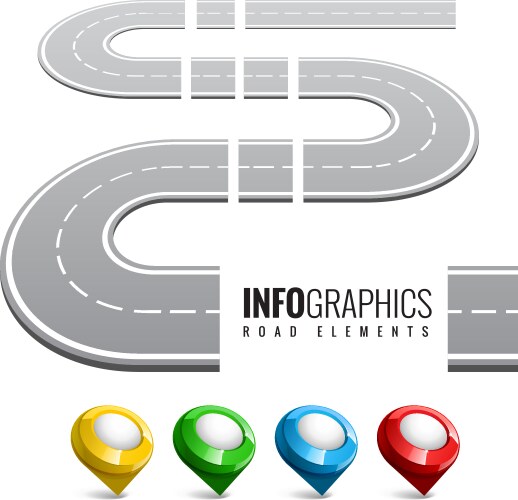 INFOGRAPHICS
ROAD ELEMENTS