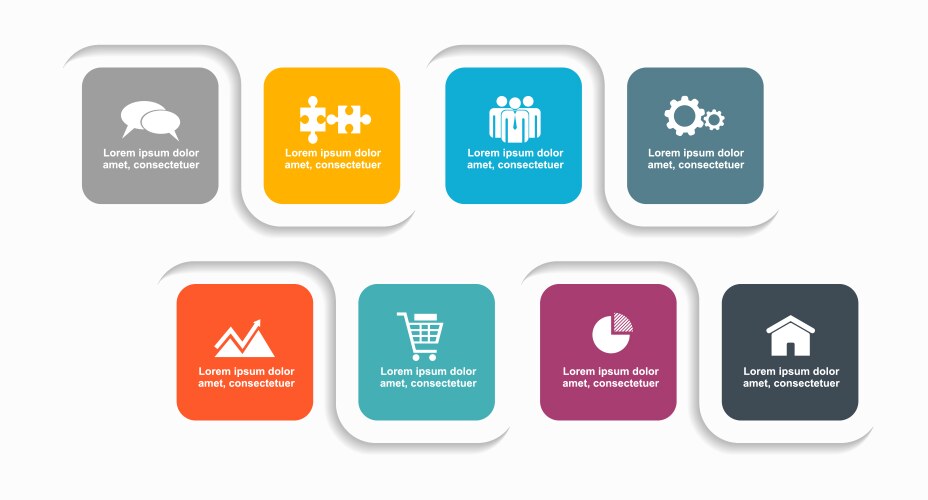 Lorem ipsum dolor amet, consectetuer

Lorem ipsum dolor amet, consectetuer

Lorem ipsum dolor amet, consectetuer

Lorem ipsum dolor amet, consectetuer

Lorem ipsum dolor amet, consectetuer

Lorem ipsum dolor amet, consectetuer

Lorem ipsum dolor amet, consectetuer

Lorem ipsum dolor amet, consectetuer