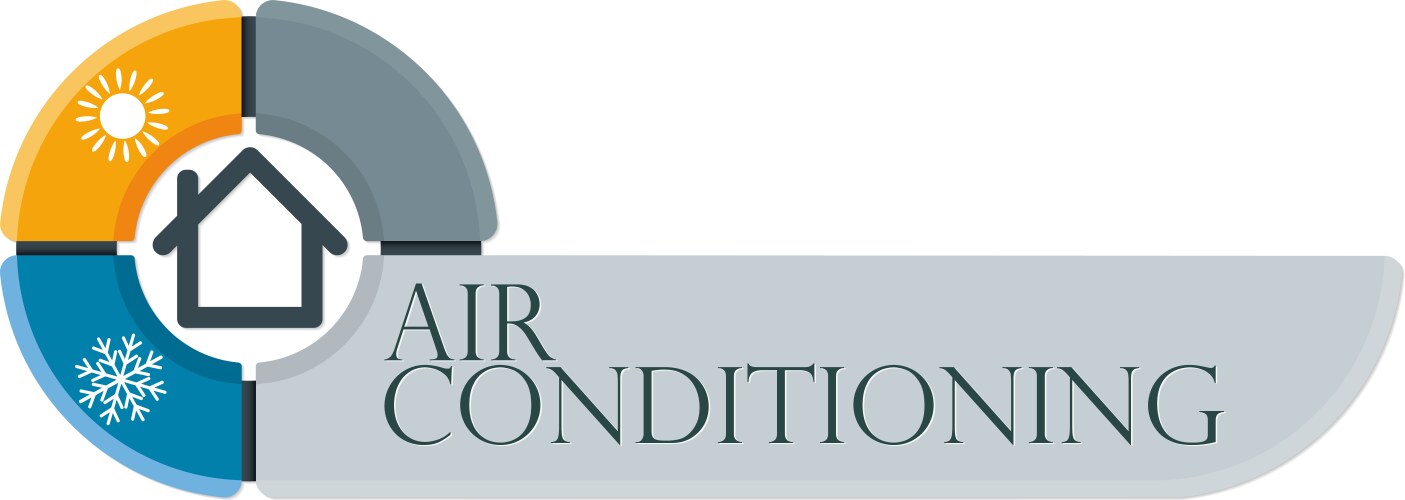 AIR
CONDITIONING