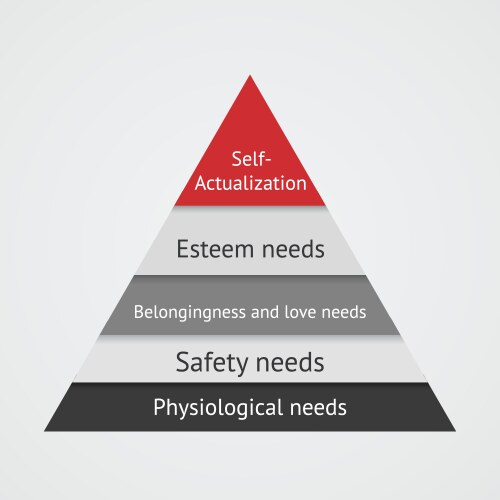 Self-Actualization

Esteem needs

Belongingness and love needs

Safety needs

Physiological needs