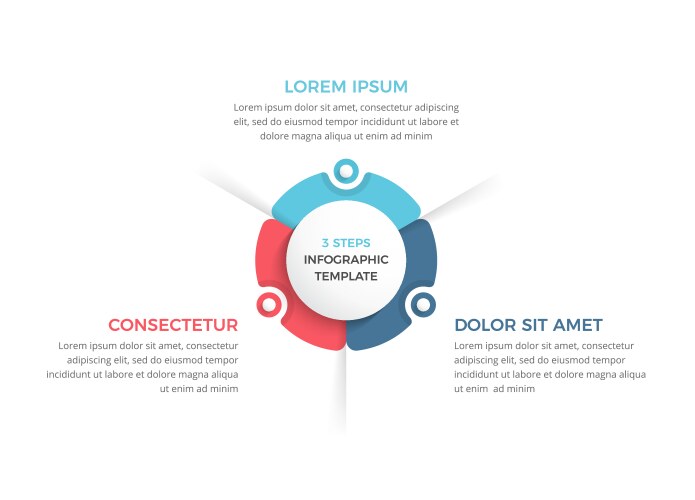 LOREM IPSUM

Lorem ipsum dolor sit amet, consectetur adipiscing elit, sed do eiusmod tempor incididunt ut labore et dolore magna aliqua ut enim ad minim

3 STEPS
INFOGRAPHIC
TEMPLATE

CONSECTETUR

Lorem ipsum dolor sit amet, consectetur adipiscing elit, sed do eiusmod tempor incididunt ut labore et dolore magna aliqua ut enim ad minim

DOLOR SIT AMET

Lorem ipsum dolor sit amet, consectetur adipiscing elit, sed do eiusmod tempor incididunt ut labore et dolore magna aliqua ut enim ad minim